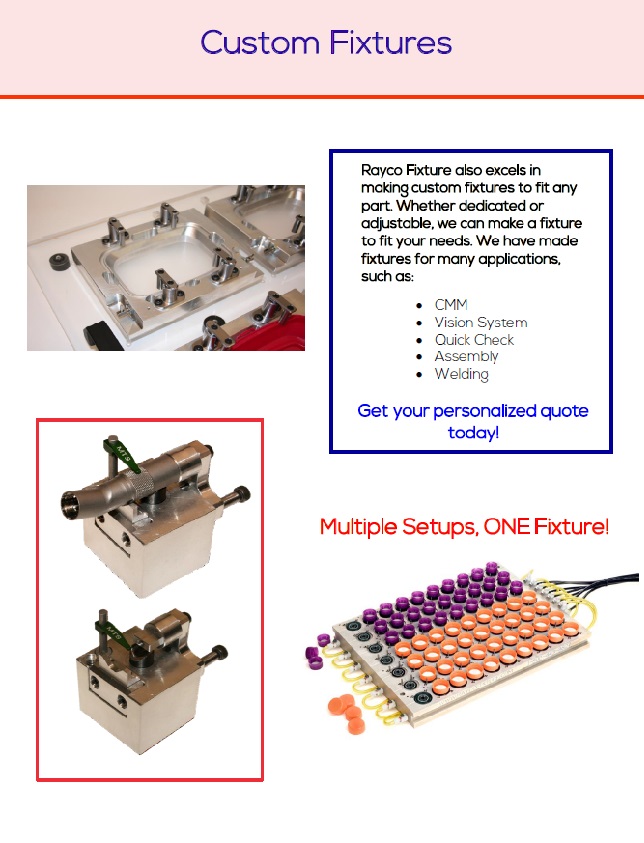 Custom Fixtures

Rayco Fixture also excels in making custom fixtures to fit any part. Whether dedicated or adjustable, we can make a fixture to fit your needs. We have made fixtures for many applications, such as:

- CMM
- Vision System
- Quick Check
- Assembly
- Welding

Get your personalized quote today!

Multiple Setups, ONE Fixture!